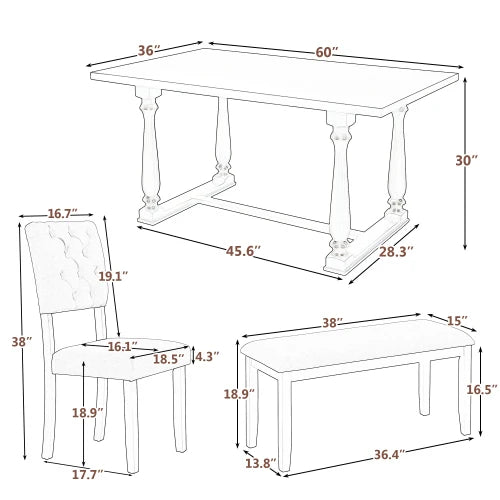 36″
60″
30″
45.6″
28.3″
16.7″
19.1″
38″
16.1″
18.5″
4.3″
18.9″
17.7″
38″
15″
18.9″
16.5″
13.8″
36.4″